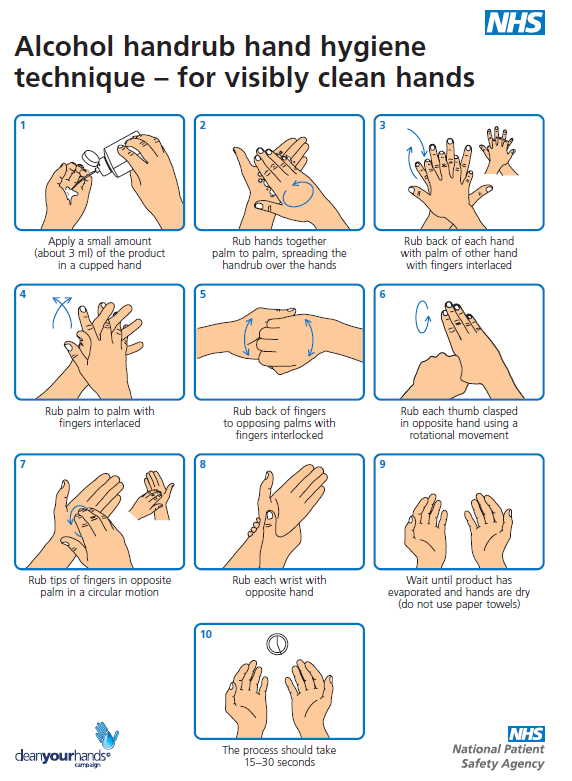 NHS

Alcohol handrub hand hygiene technique – for visibly clean hands

1
Apply a small amount (about 3 ml) of the product in a cupped hand

2
Rub hands together palm to palm, spreading the handrub over the hands

3
Rub back of each hand with palm of other hand with fingers interlaced

4
Rub palm to palm with fingers interlaced

5
Rub back of fingers to opposing palms with fingers interlocked

6
Rub each thumb clasped in opposite hand using a rotational movement

7
Rub tips of fingers in opposite palm in a circular motion

8
Rub each wrist with opposite hand

9
Wait until product has evaporated and hands are dry (do not use paper towels)

10
The process should take 15–30 seconds

cleanyourhands campaign

NHS
National Patient Safety Agency